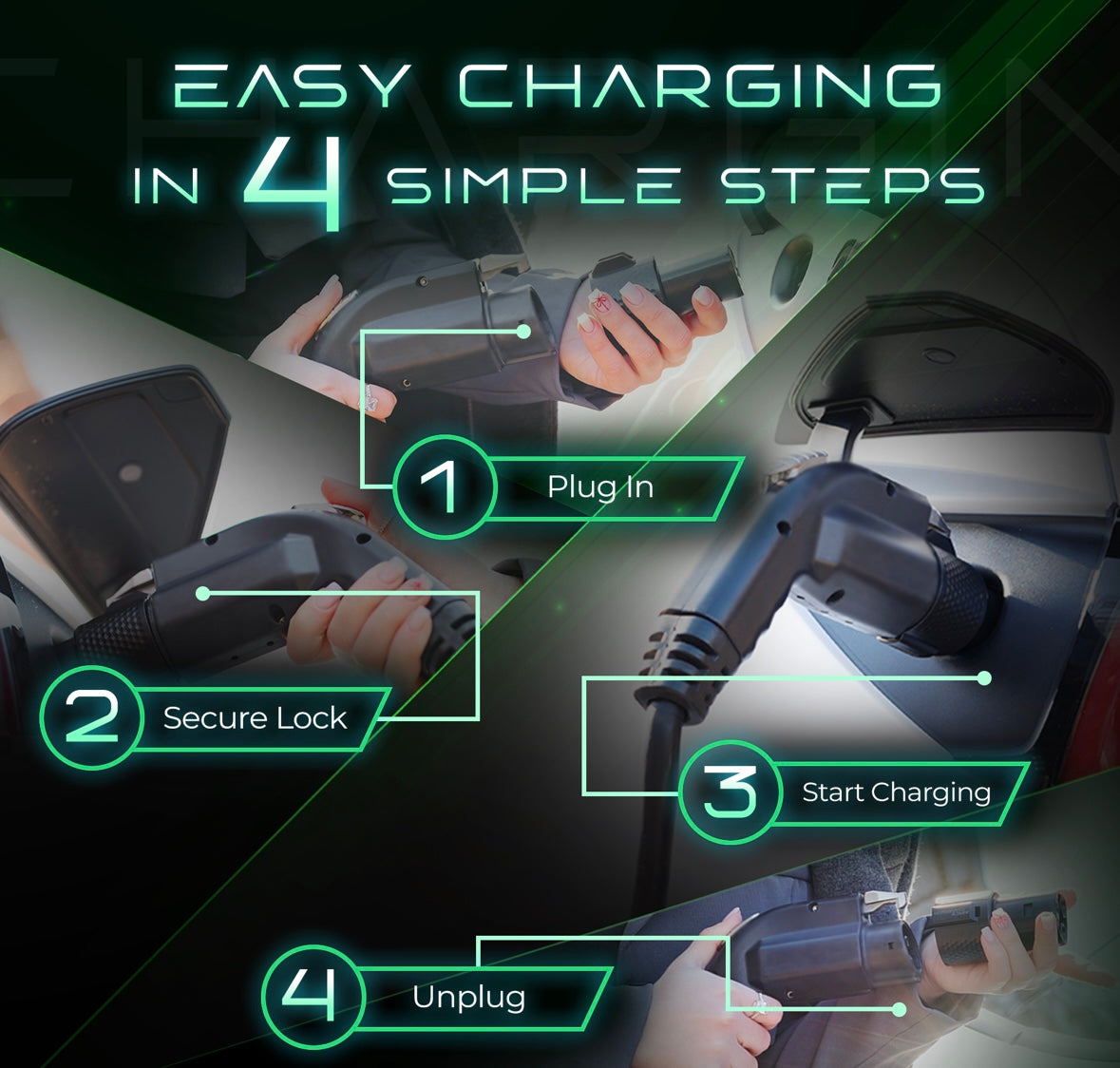 EASY CHARGING IN 4 SIMPLE STEPS

1 Plug In

2 Secure Lock

3 Start Charging

4 Unplug