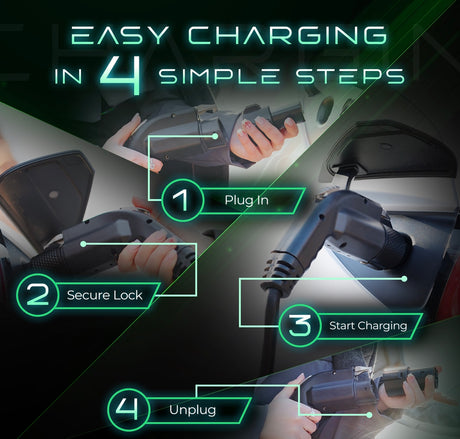 EASY CHARGING IN 4 SIMPLE STEPS

1 Plug In

2 Secure Lock

3 Start Charging

4 Unplug